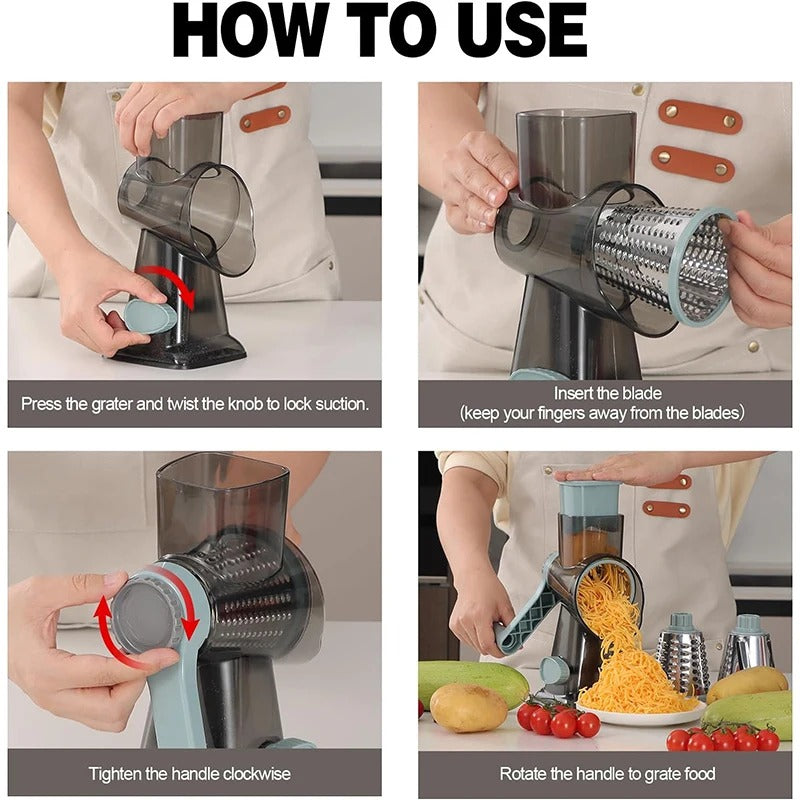 HOW TO USE

Press the grater and twist the knob to lock suction.

Insert the blade
(keep your fingers away from the blades)

Tighten the handle clockwise

Rotate the handle to grate food